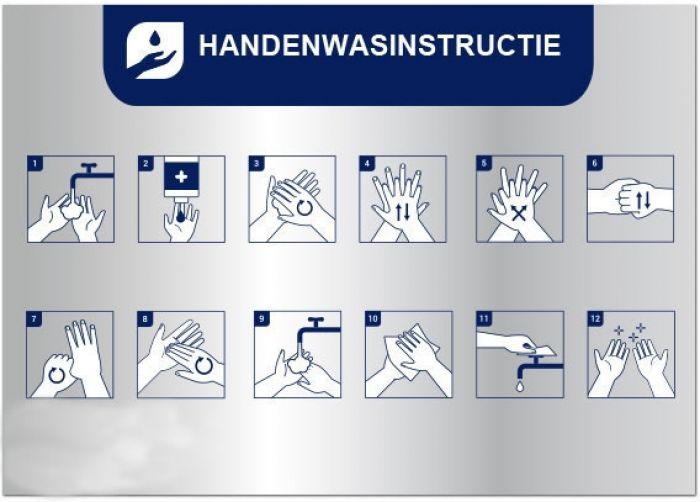 HANDENWASINSTRUCTIE

1

2

3

4

5

6

7

8

9

10

11

12